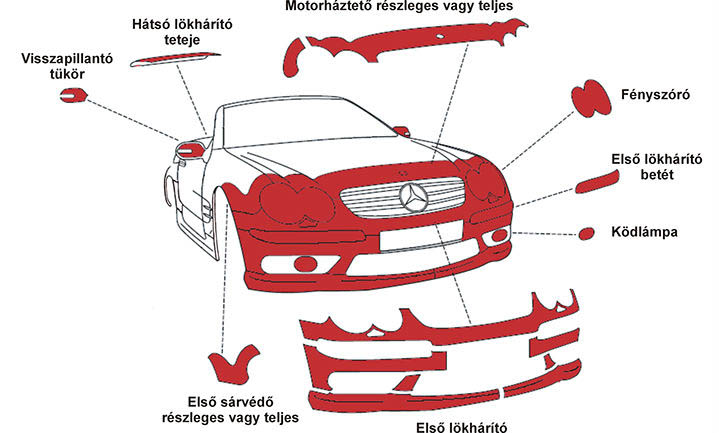 Motorháztető részleges vagy teljes

Hátsó lökhárító teteje

Visszapillantó tükör

Fényszóró

Első lökhárító betét

Ködlámpa

Első sárvédő részleges vagy teljes

Első lökhárító